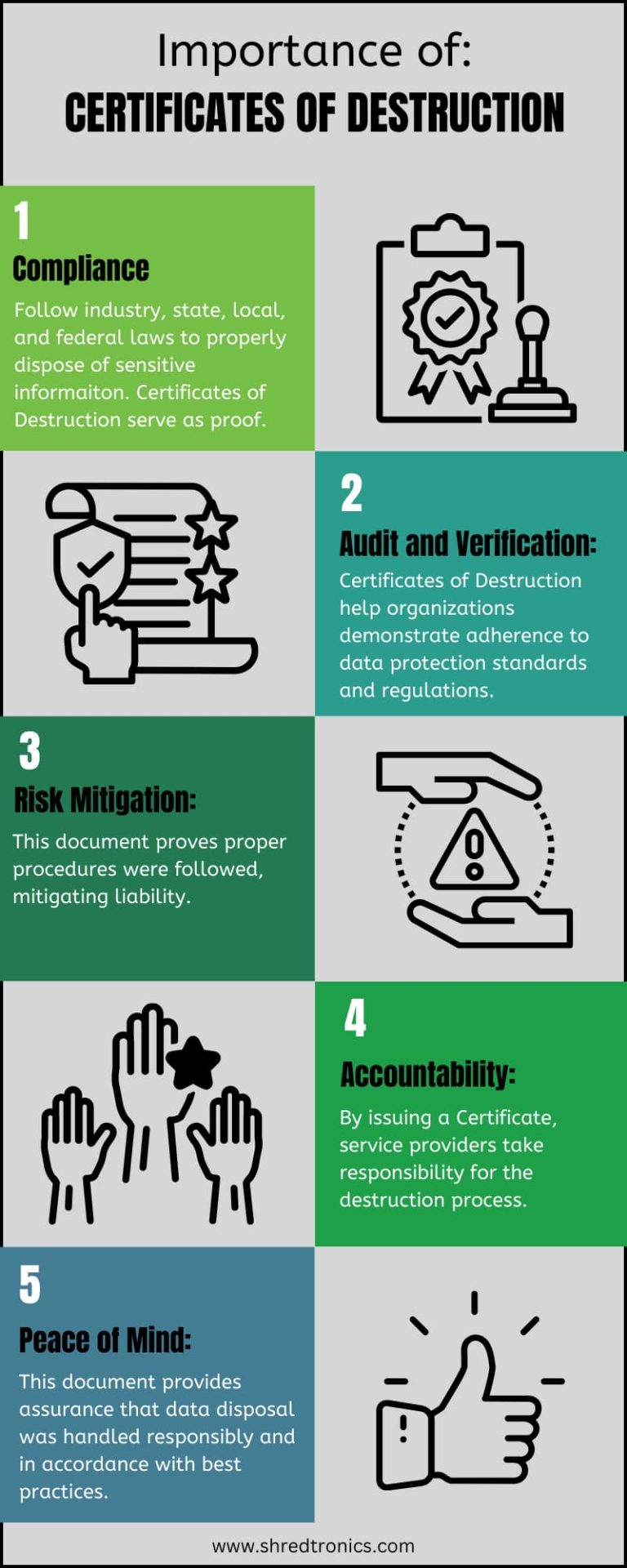 Importance of:
CERTIFICATES OF DESTRUCTION

1
Compliance
Follow industry, state, local, and federal laws to properly dispose of sensitive informaiton. Certificates of Destruction serve as proof.

2
Audit and Verification:
Certificates of Destruction help organizations demonstrate adherence to data protection standards and regulations.

3
Risk Mitigation:
This document proves proper procedures were followed, mitigating liability.

4
Accountability:
By issuing a Certificate, service providers take responsibility for the destruction process.

5
Peace of Mind:
This document provides assurance that data disposal was handled responsibly and in accordance with best practices.

www.shredtronics.com